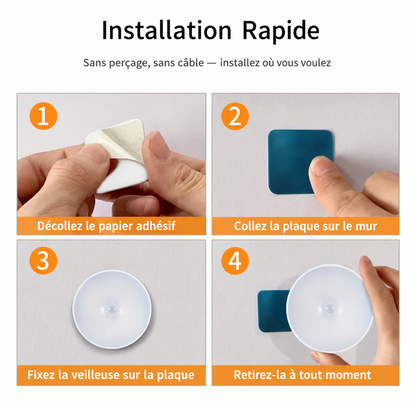 Installation Rapide

Sans perçage, sans câble — installez où vous voulez

1
Décollez le papier adhésif

2
Collez la plaque sur le mur

3
Fixez la veilleuse sur la plaque

4
Retirez-la à tout moment