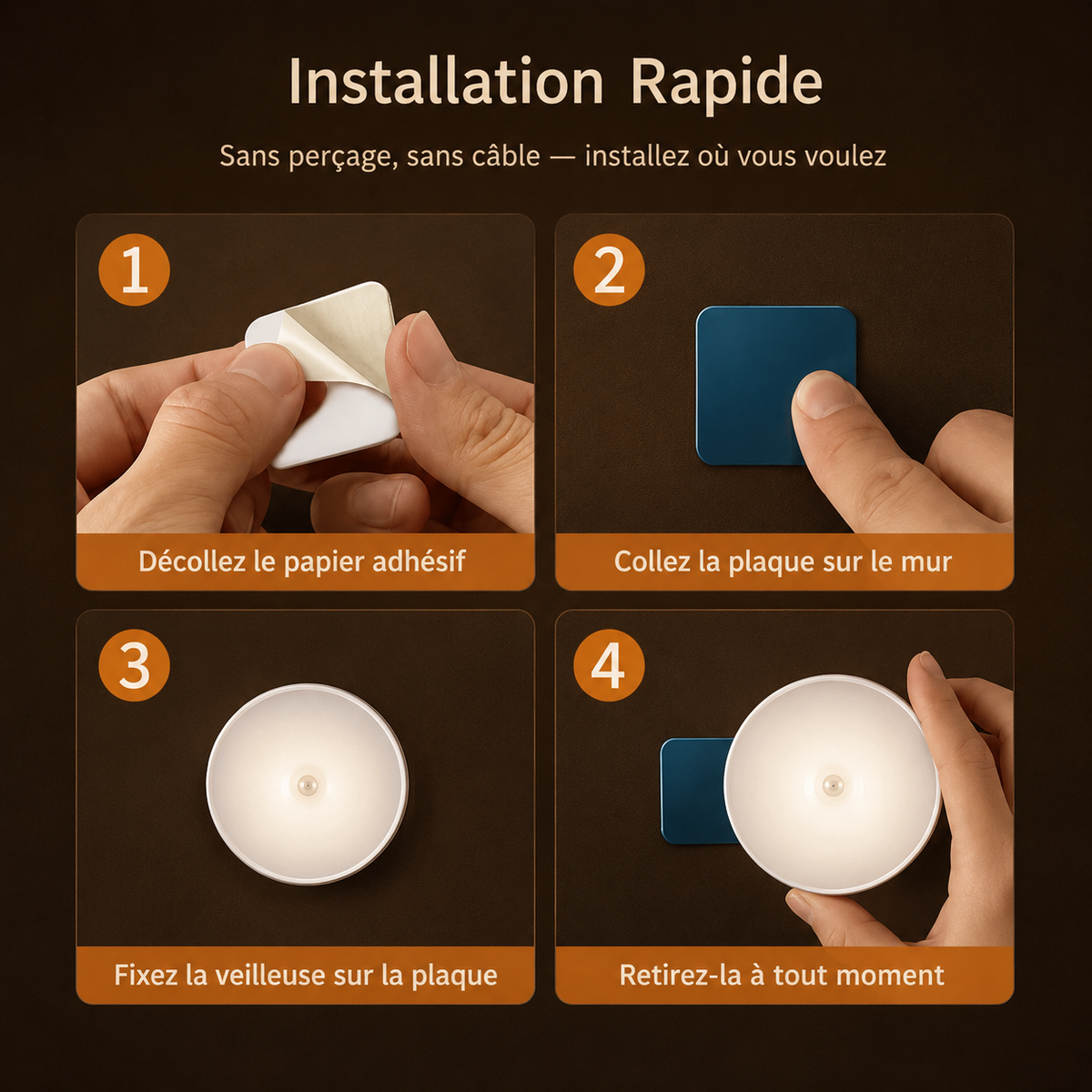 Installation Rapide

Sans perçage, sans câble — installez où vous voulez

1

Décollez le papier adhésif

2

Collez la plaque sur le mur

3

Fixez la veilleuse sur la plaque

4

Retirez-la à tout moment